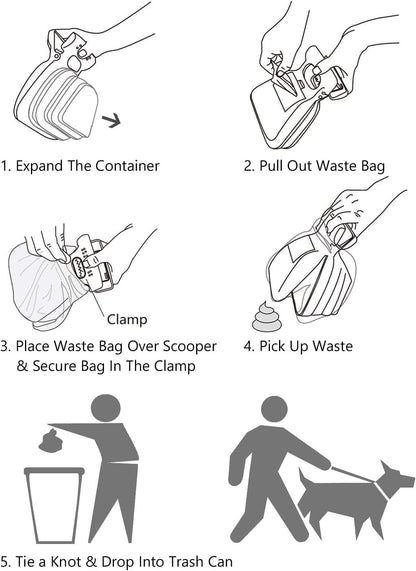 1. Expand The Container

2. Pull Out Waste Bag

Clamp

3. Place Waste Bag Over Scooper & Secure Bag In The Clamp

4. Pick Up Waste

5. Tie a Knot & Drop Into Trash Can